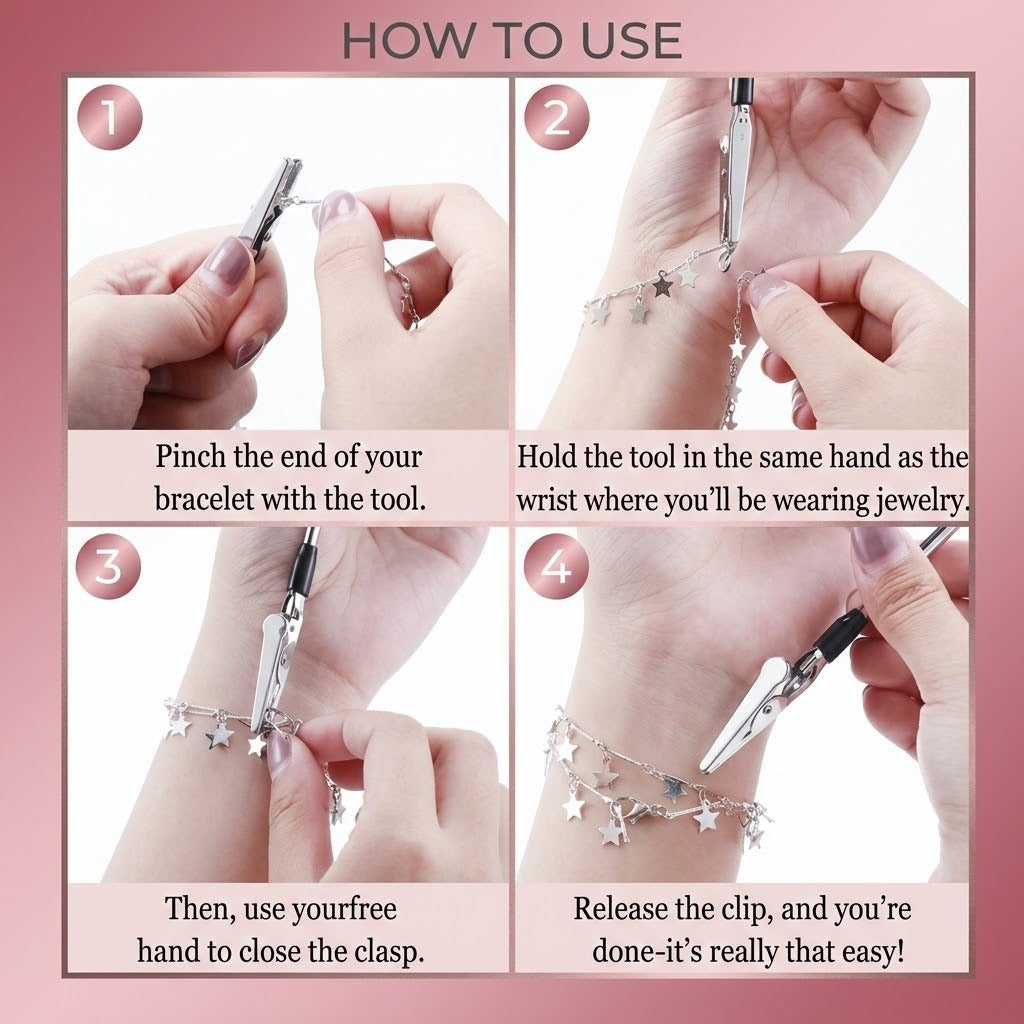 HOW TO USE

1

Pinch the end of your bracelet with the tool.

2

Hold the tool in the same hand as the wrist where you'll be wearing jewelry.

3

Then, use yourfree hand to close the clasp.

4

Release the clip, and you're done-it's really that easy!